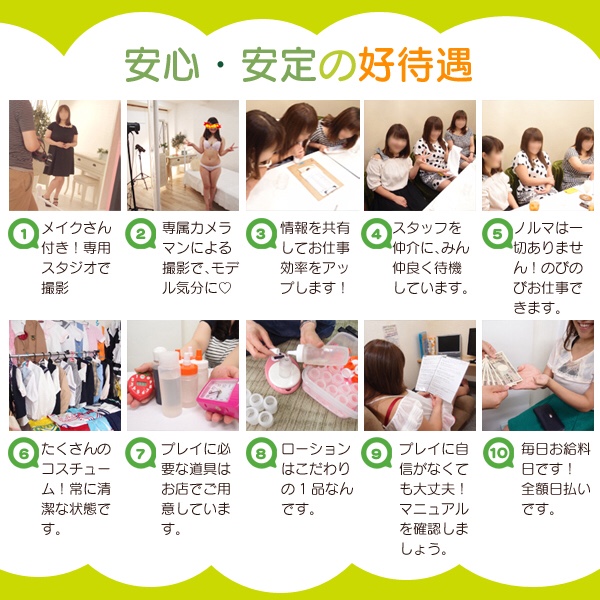 安心・安定の好待遇

1 メイクさん付き！専用スタジオで撮影

2 専属カメラマンによる撮影で、モデル気分に♡

3 情報を共有してお仕事効率をアップします！

4 スタッフを仲介に、みんな仲良く待機しています。

5 ノルマは一切ありません！のびのびお仕事できます。

6 たくさんのコスチューム！常に清潔な状態です。

7 プレイに必要な道具はお店でご用意しています。

8 ローションはこだわりの１品なんです。

9 プレイに自信がなくても大丈夫！マニュアルを確認しましょう。

10 毎日お給料日です！全額日払いです。